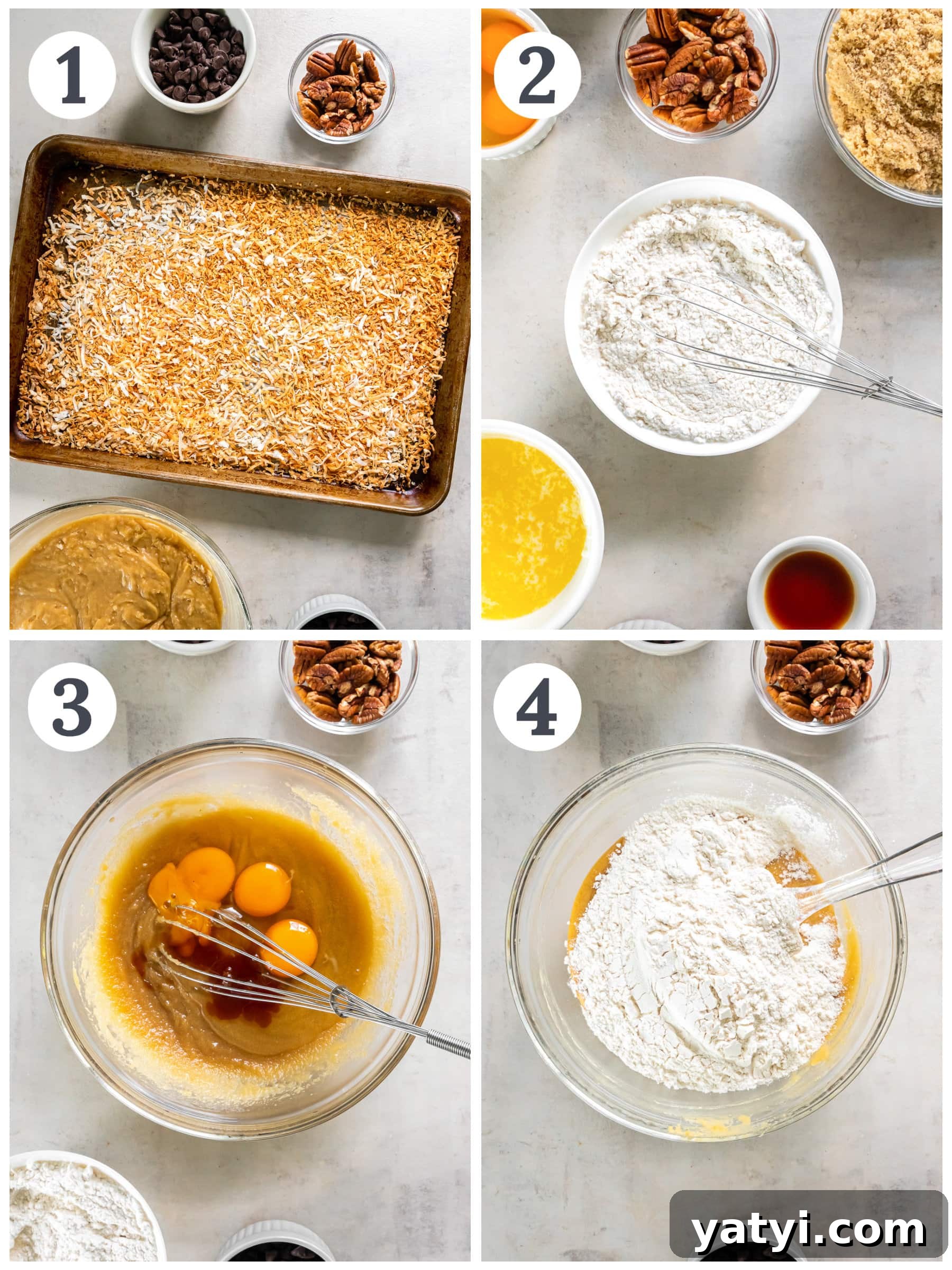 1

2

3

4

yatyi.com