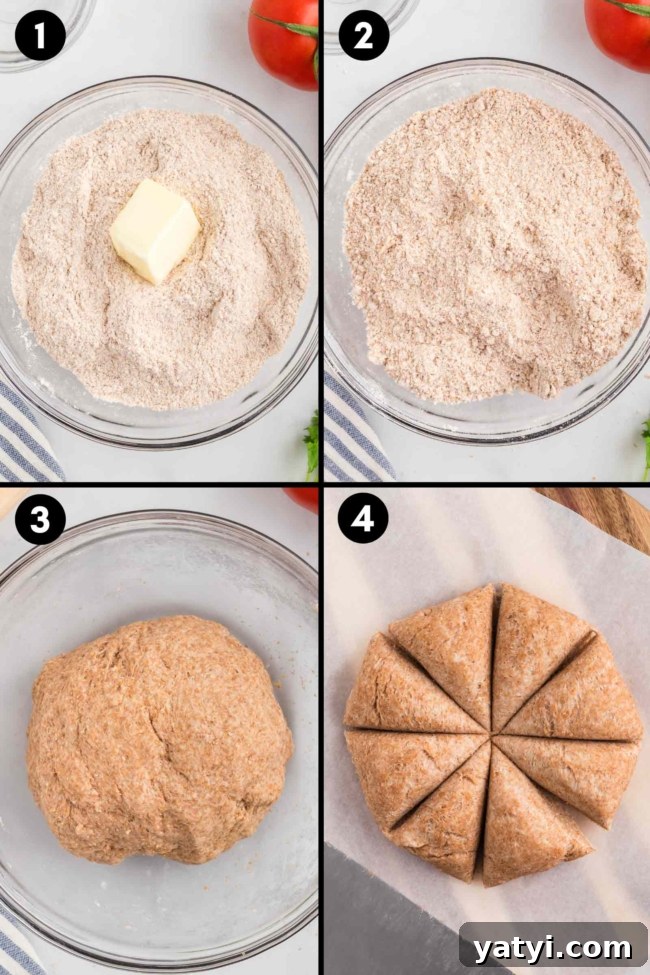 1
2
3
4
yatyi.com