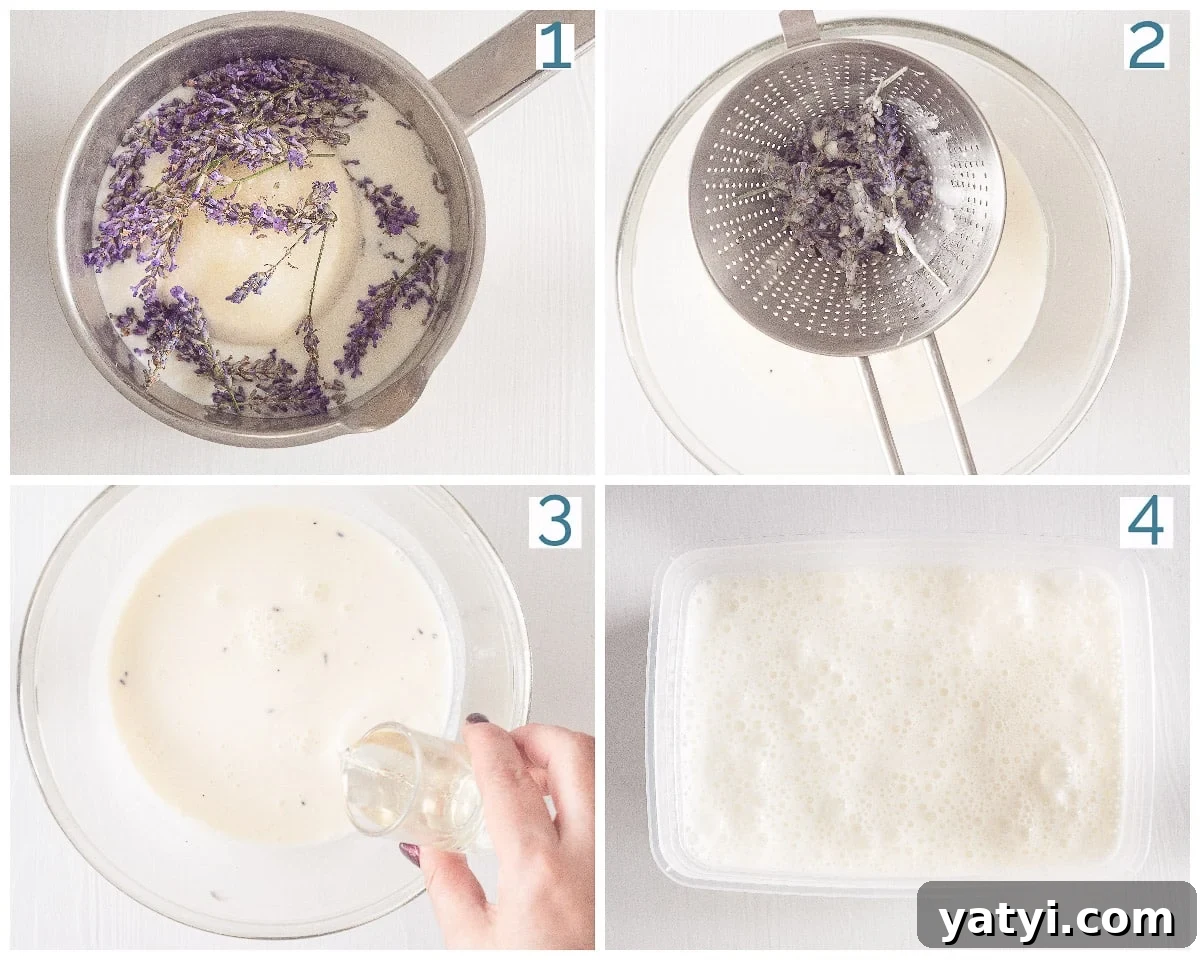 1
2
3
4
yatyi.com